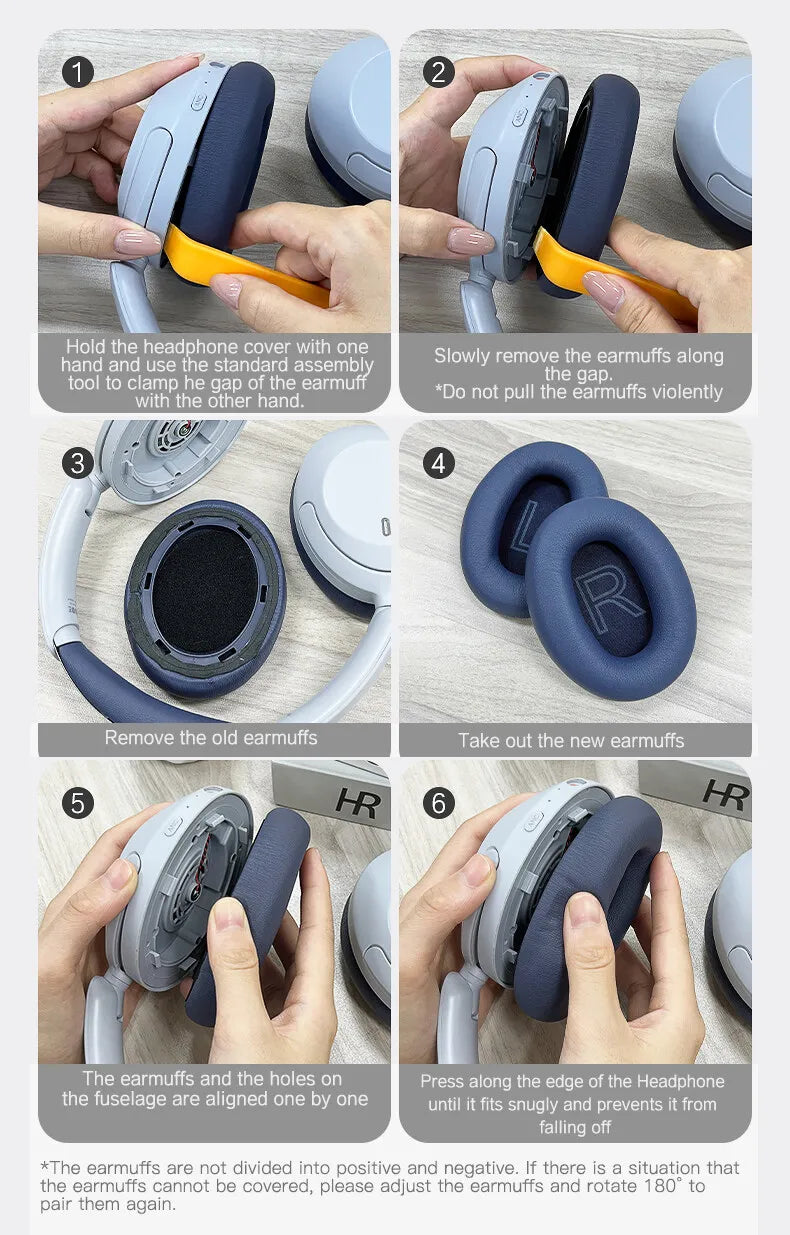 1
Hold the headphone cover with one hand and use the standard assembly tool to clamp he gap of the earmuff with the other hand.

2
Slowly remove the earmuffs along the gap.
*Do not pull the earmuffs violently

3
Remove the old earmuffs

4
L
R
Take out the new earmuffs

5
HR
The earmuffs and the holes on the fuselage are aligned one by one

6
HR
Press along the edge of the Headphone until it fits snugly and prevents it from falling off

*The earmuffs are not divided into positive and negative. If there is a situation that the earmuffs cannot be covered, please adjust the earmuffs and rotate 180° to pair them again.