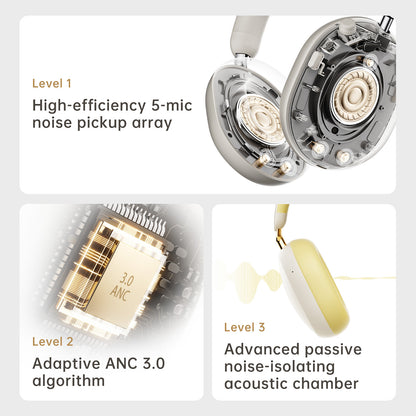 Level 1
High-efficiency 5-mic noise pickup array

3.0
ANC

Level 2
Adaptive ANC 3.0 algorithm

Level 3
Advanced passive noise-isolating acoustic chamber