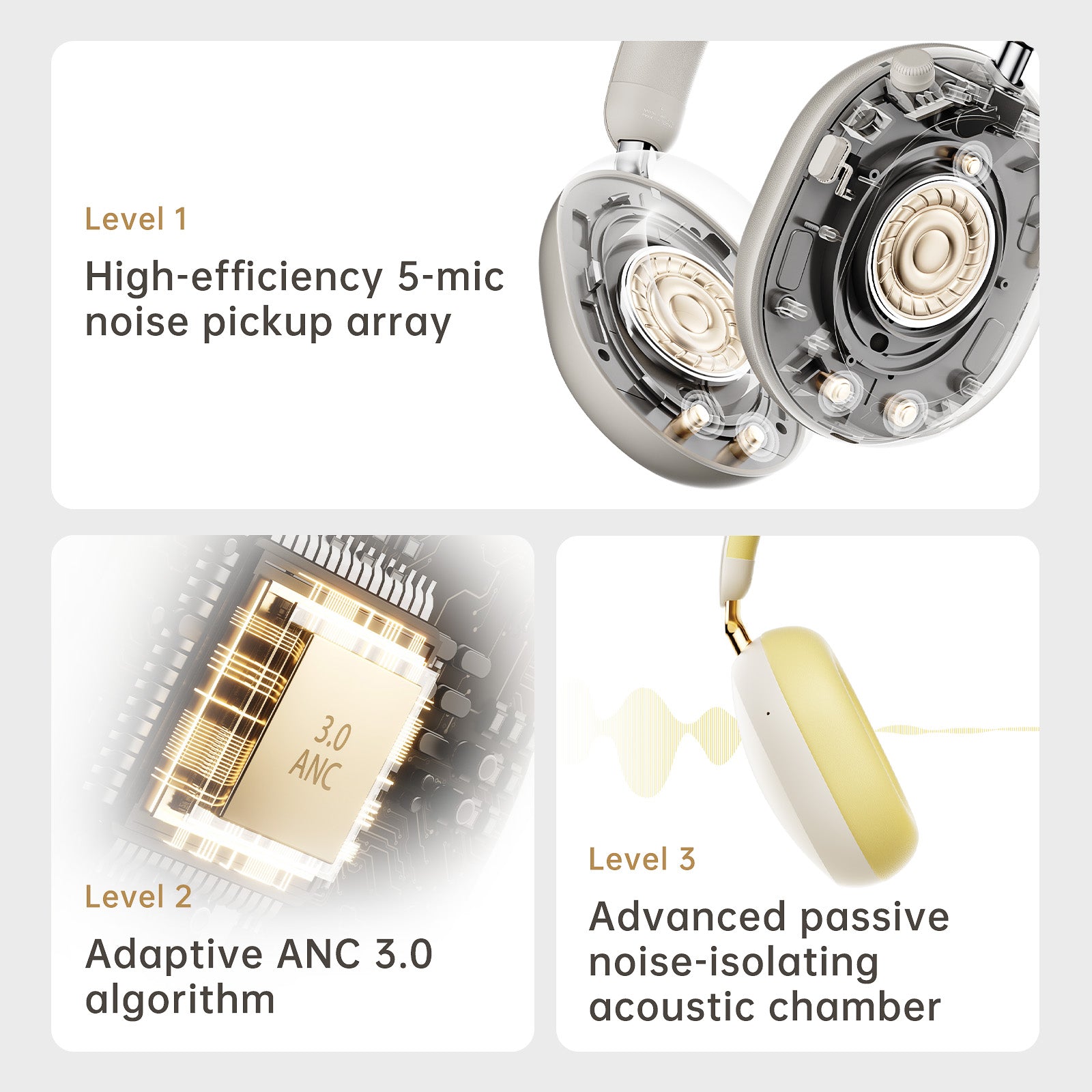 Level 1

High-efficiency 5-mic noise pickup array

3.0
ANC

Level 2

Adaptive ANC 3.0 algorithm

Level 3

Advanced passive noise-isolating acoustic chamber